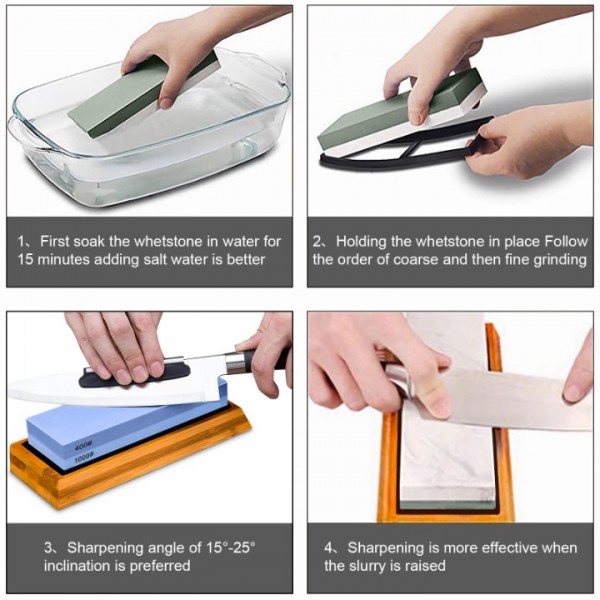 1、First soak the whetstone in water for 15 minutes adding salt water is better

2、Holding the whetstone in place Follow the order of coarse and then fine grinding

400#
1000#

3、Sharpening angle of 15°-25° inclination is preferred

4、Sharpening is more effective when the slurry is raised