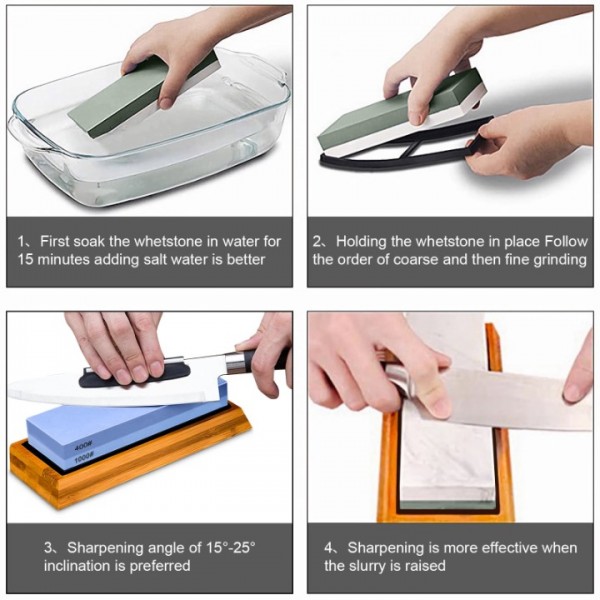 1、First soak the whetstone in water for 15 minutes adding salt water is better

2、Holding the whetstone in place Follow the order of coarse and then fine grinding

400#
1000#

3、Sharpening angle of 15°-25° inclination is preferred

4、Sharpening is more effective when the slurry is raised