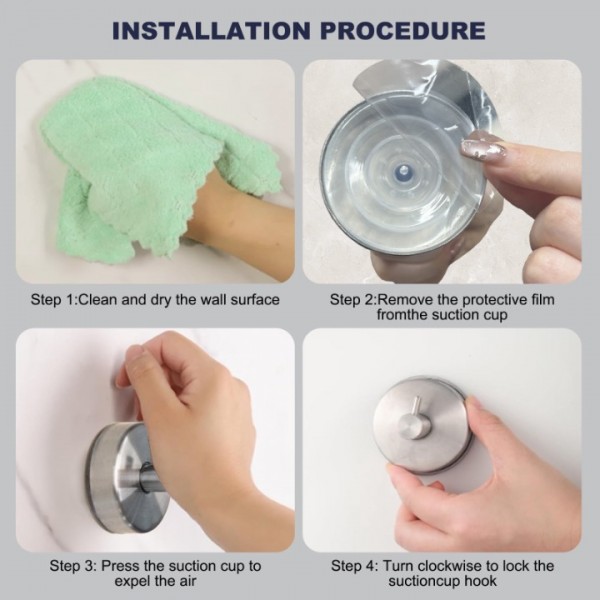 INSTALLATION PROCEDURE

Step 1:Clean and dry the wall surface

Step 2:Remove the protective film fromthe suction cup

Step 3: Press the suction cup to expel the air

Step 4: Turn clockwise to lock the suctioncup hook