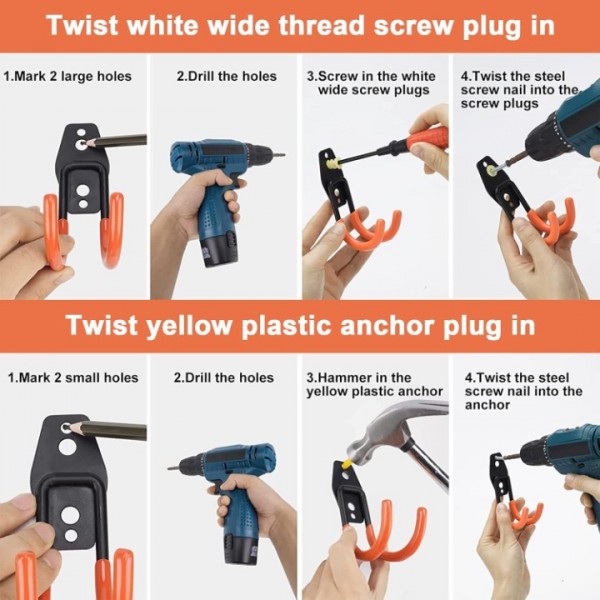 Twist white wide thread screw plug in

1.Mark 2 large holes

2.Drill the holes

3.Screw in the white wide screw plugs

4.Twist the steel screw nail into the screw plugs

Twist yellow plastic anchor plug in

1.Mark 2 small holes

2.Drill the holes

3.Hammer in the yellow plastic anchor

4.Twist the steel screw nail into the anchor