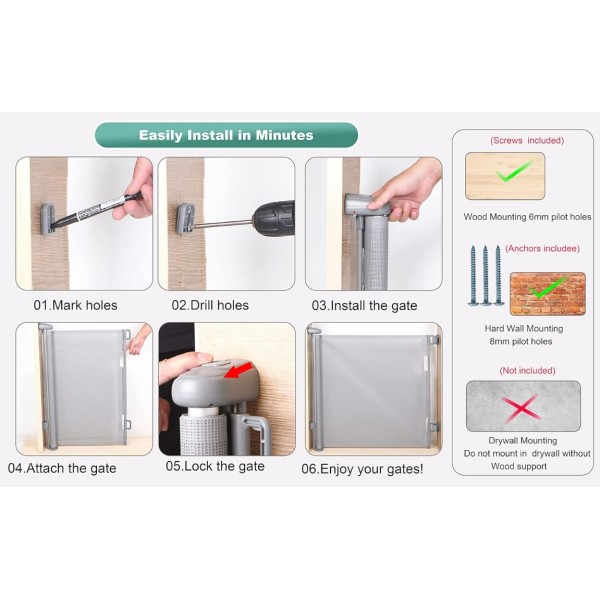 Easily Install in Minutes

01.Mark holes

02.Drill holes

03.Install the gate

04.Attach the gate

05.Lock the gate

06.Enjoy your gates!

(Screws included)

Wood Mounting 6mm pilot holes

(Anchors includee)

Hard Wall Mounting 8mm pilot holes

(Not included)

Drywall Mounting Do not mount in drywall without Wood support