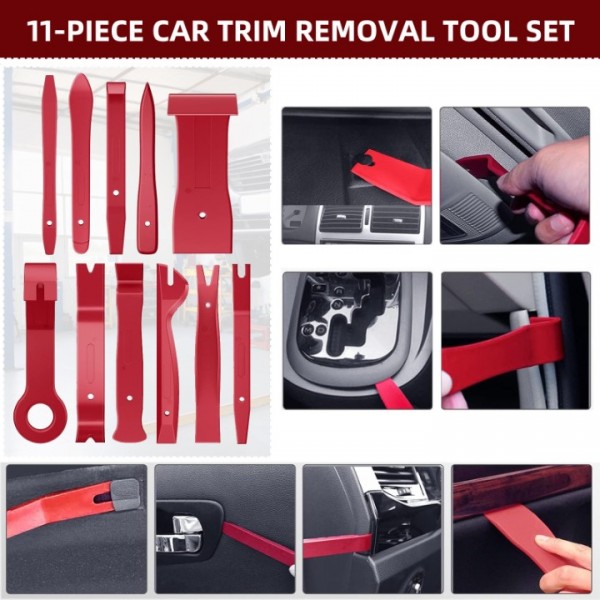 11-PIECE CAR TRIM REMOVAL TOOL SET