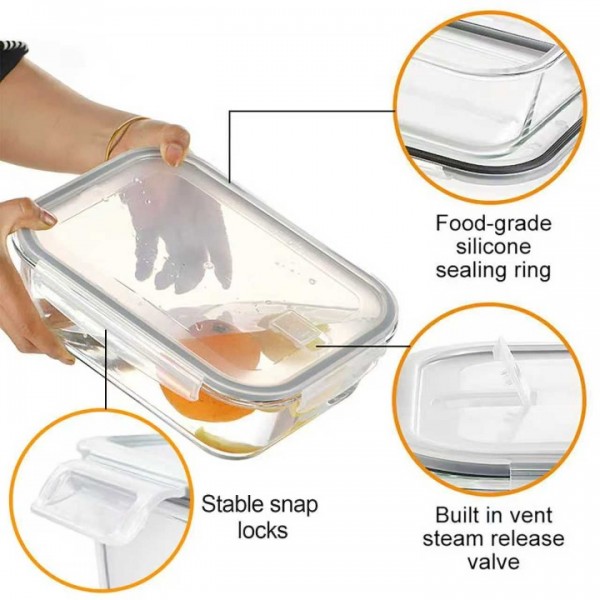 Food-grade silicone sealing ring

Stable snap locks

Built in vent steam release valve