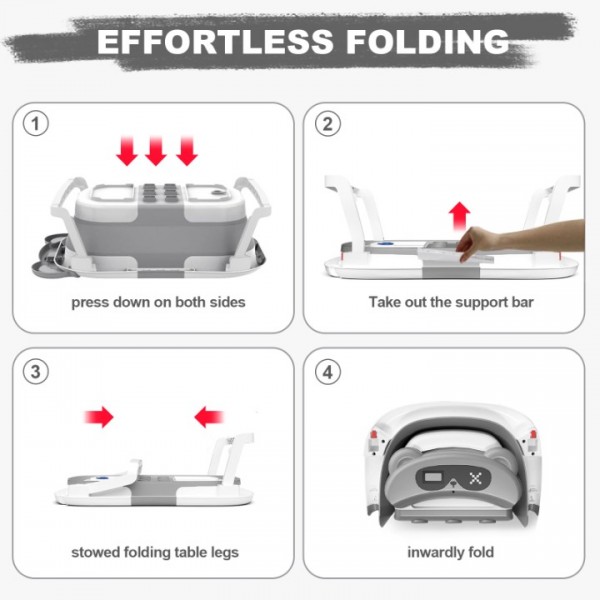 EFFORTLESS FOLDING

1

press down on both sides

2

Take out the support bar

3

stowed folding table legs

4

inwardly fold