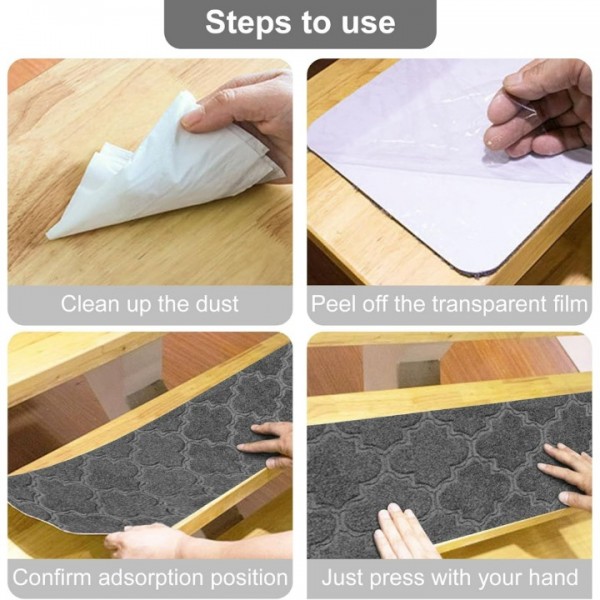 Steps to use

Clean up the dust

Peel off the transparent film

Confirm adsorption position

Just press with your hand