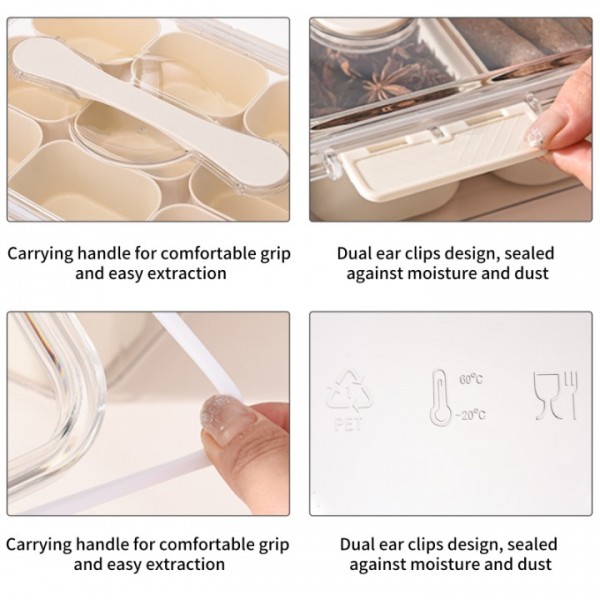 Carrying handle for comfortable grip and easy extraction

Dual ear clips design, sealed against moisture and dust

1
PET

60°C
-20°C

Carrying handle for comfortable grip and easy extraction

Dual ear clips design, sealed against moisture and dust